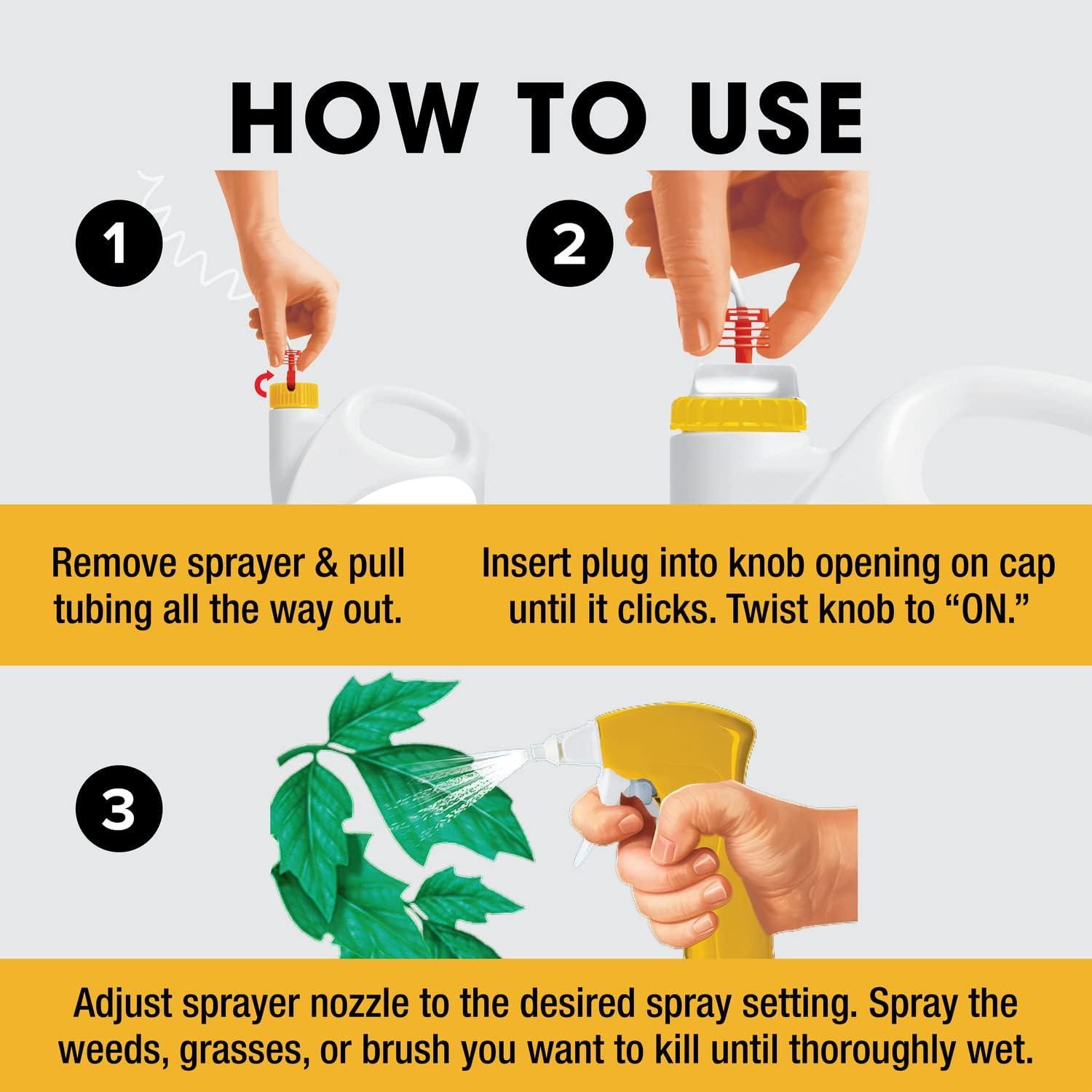 HOW TO USE

1

2

Remove sprayer & pull tubing all the way out.

Insert plug into knob opening on cap until it clicks. Twist knob to “ON.”

3

Adjust sprayer nozzle to the desired spray setting. Spray the weeds, grasses, or brush you want to kill until thoroughly wet.