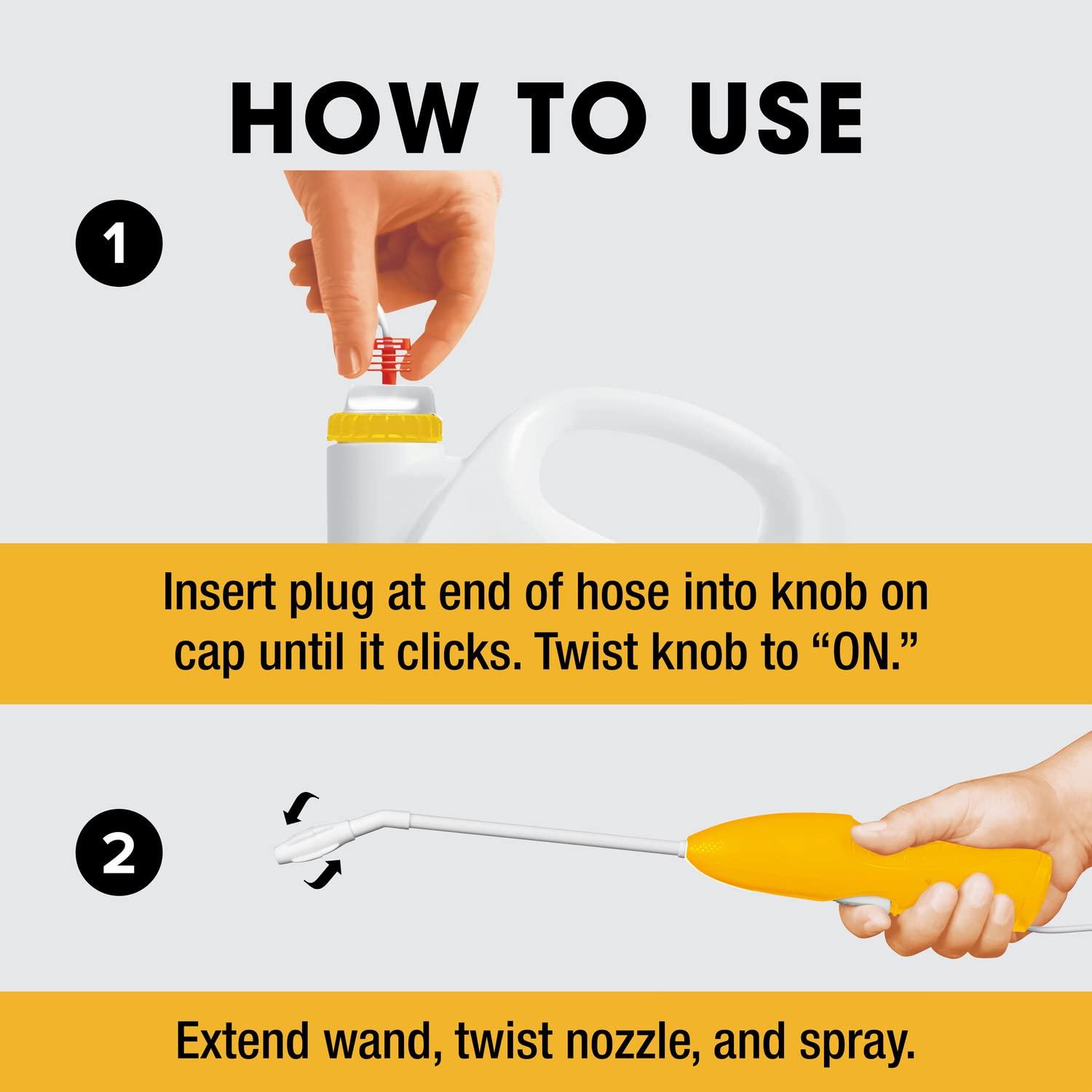 HOW TO USE

1

Insert plug at end of hose into knob on cap until it clicks. Twist knob to “ON.”

2

Extend wand, twist nozzle, and spray.